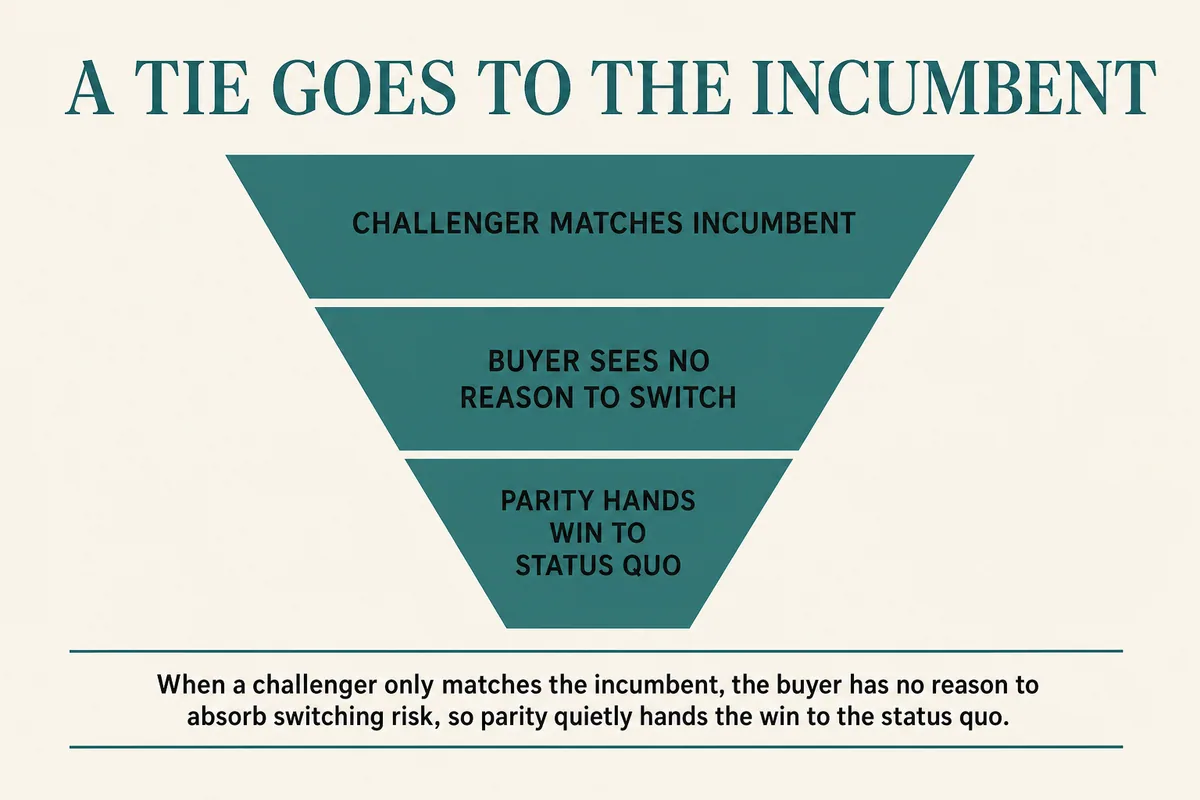 A TIE GOES TO THE INCUMBENT

CHALLENGER MATCHES INCUMBENT

BUYER SEES NO REASON TO SWITCH

PARITY HANDS WIN TO STATUS QUO

When a challenger only matches the incumbent, the buyer has no reason to absorb switching risk, so parity quietly hands the win to the status quo.